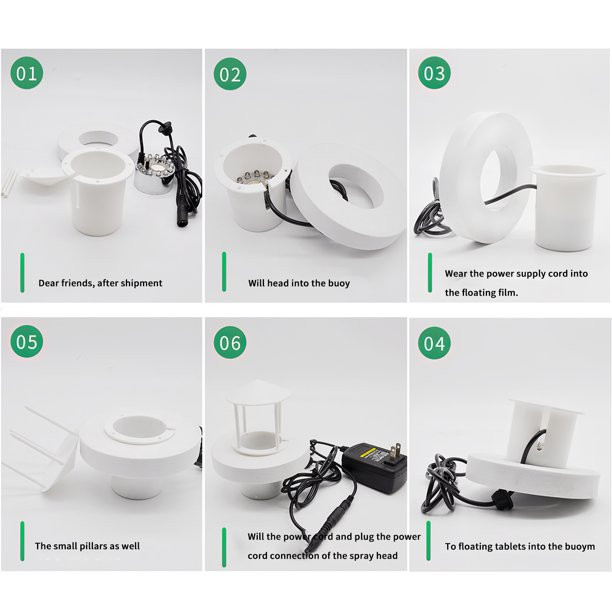 01

Dear friends, after shipment

02

Will head into the buoy

03

Wear the power supply cord into the floating film.

05

The small pillars as well

06

Will the power cord and plug the power cord connection of the spray head

04

To floating tablets into the buoym